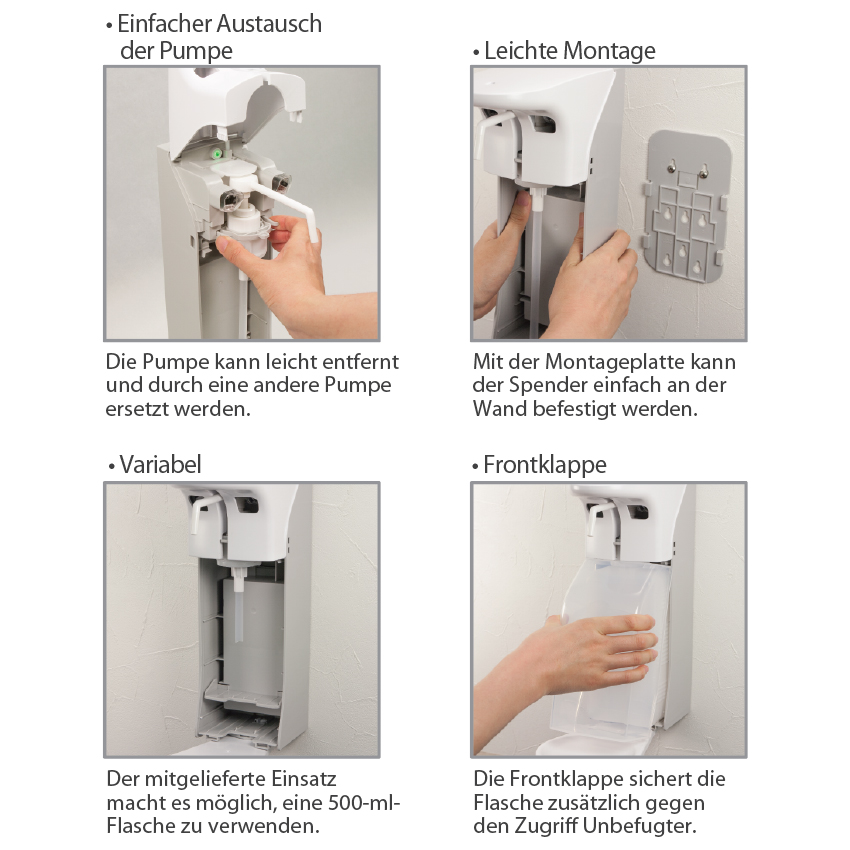 • Einfacher Austausch der Pumpe

Die Pumpe kann leicht entfernt und durch eine andere Pumpe ersetzt werden.

• Leichte Montage

Mit der Montageplatte kann der Spender einfach an der Wand befestigt werden.

• Variabel

Der mitgelieferte Einsatz macht es möglich, eine 500-ml-Flasche zu verwenden.

• Frontklappe

Die Frontklappe sichert die Flasche zusätzlich gegen den Zugriff Unbefugter.